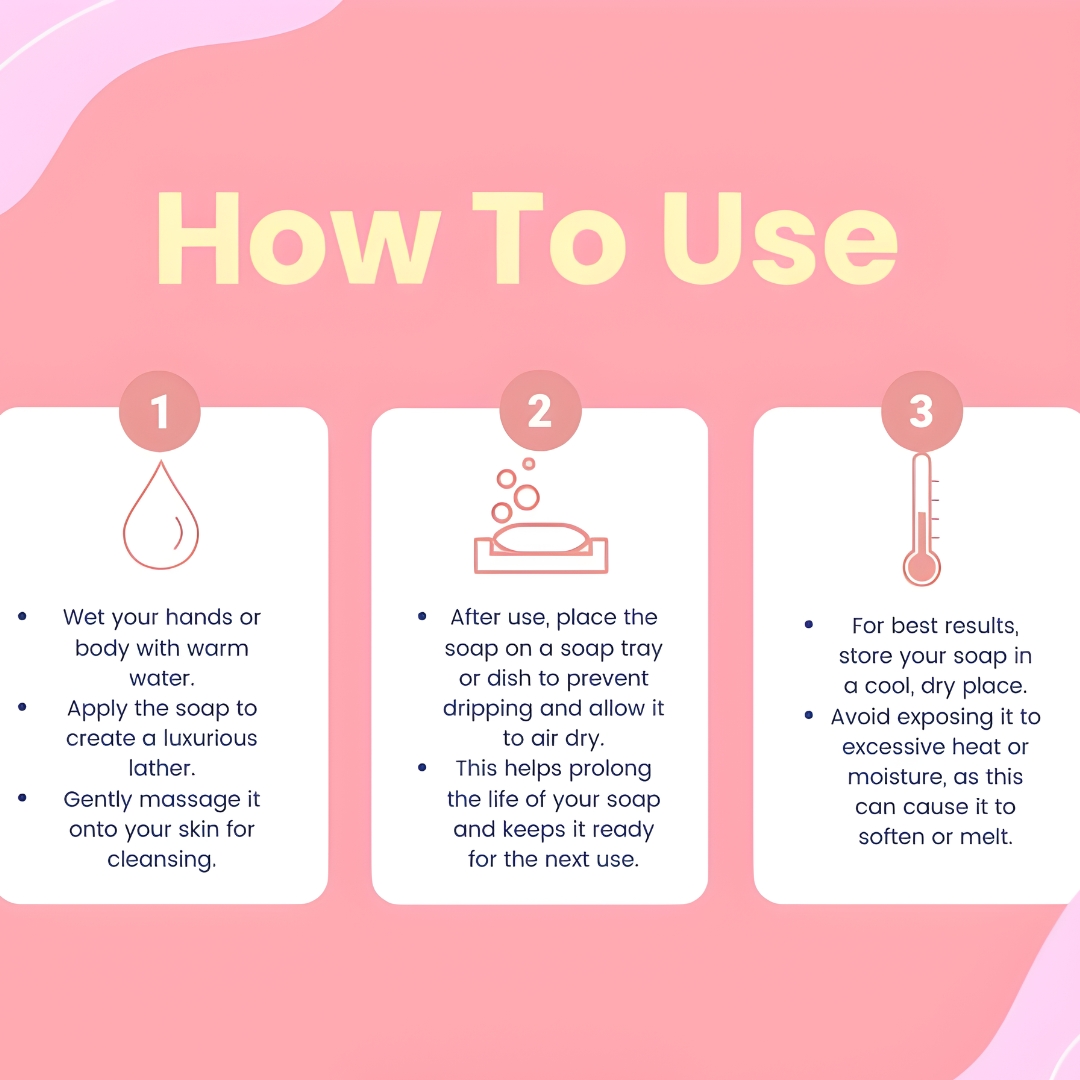 How To Use

1

• Wet your hands or body with warm water.
• Apply the soap to create a luxurious lather.
• Gently massage it onto your skin for cleansing.

2

• After use, place the soap on a soap tray or dish to prevent dripping and allow it to air dry.
• This helps prolong the life of your soap and keeps it ready for the next use.

3

• For best results, store your soap in a cool, dry place.
• Avoid exposing it to excessive heat or moisture, as this can cause it to soften or melt.